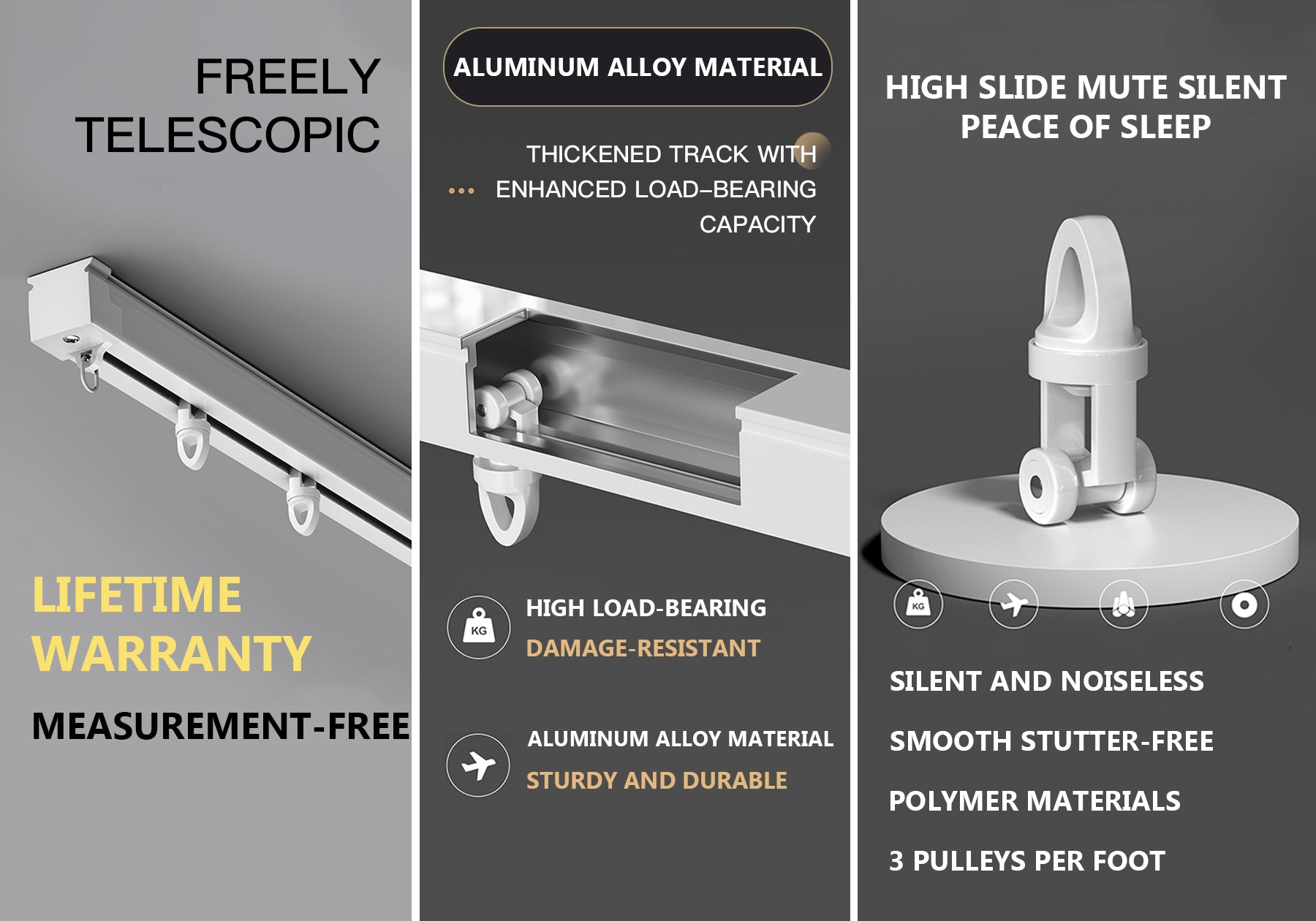 FREELY TELESCOPIC

LIFETIME WARRANTY

MEASUREMENT-FREE

ALUMINUM ALLOY MATERIAL

THICKENED TRACK WITH ENHANCED LOAD–BEARING CAPACITY

KG

HIGH LOAD-BEARING

DAMAGE-RESISTANT

ALUMINUM ALLOY MATERIAL

STURDY AND DURABLE

HIGH SLIDE MUTE SILENT PEACE OF SLEEP

KG

SILENT AND NOISELESS

SMOOTH STUTTER-FREE

POLYMER MATERIALS

3 PULLEYS PER FOOT